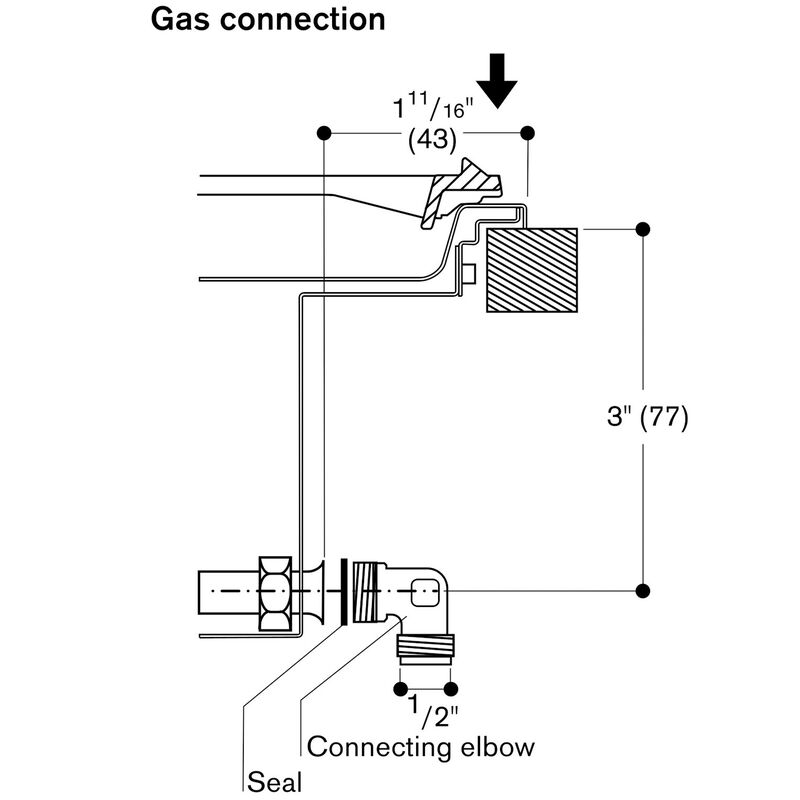 Gas connection

$1^{11}/_{16}$"
(43)

3" (77)

$^{1}/_{2}$"

Connecting elbow

Seal