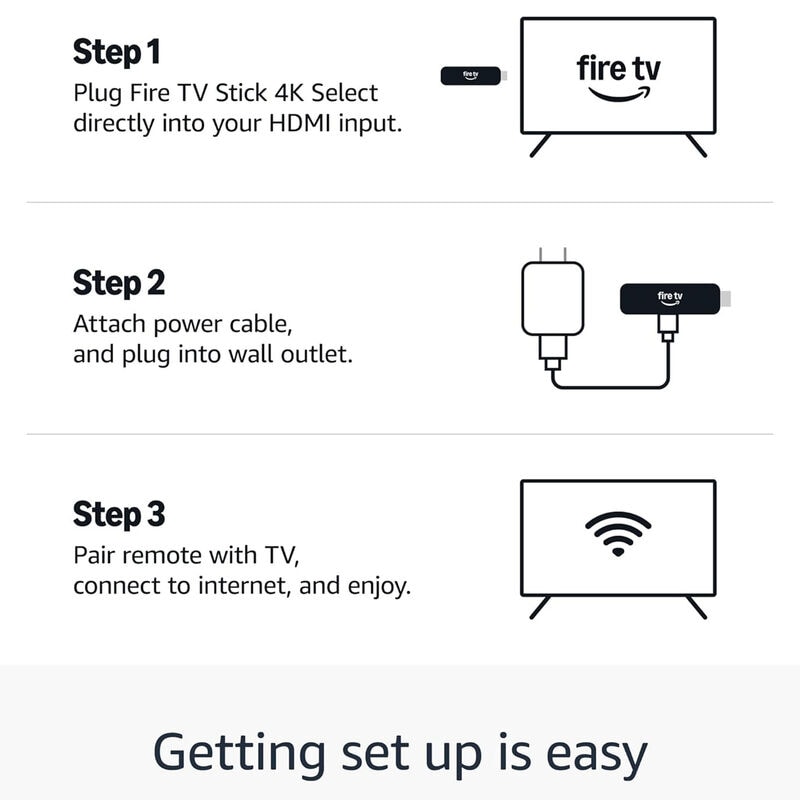 Step 1
Plug Fire TV Stick 4K Select directly into your HDMI input.

fire tv

fire tv

Step 2
Attach power cable, and plug into wall outlet.

fire tv

Step 3
Pair remote with TV, connect to internet, and enjoy.

Getting set up is easy