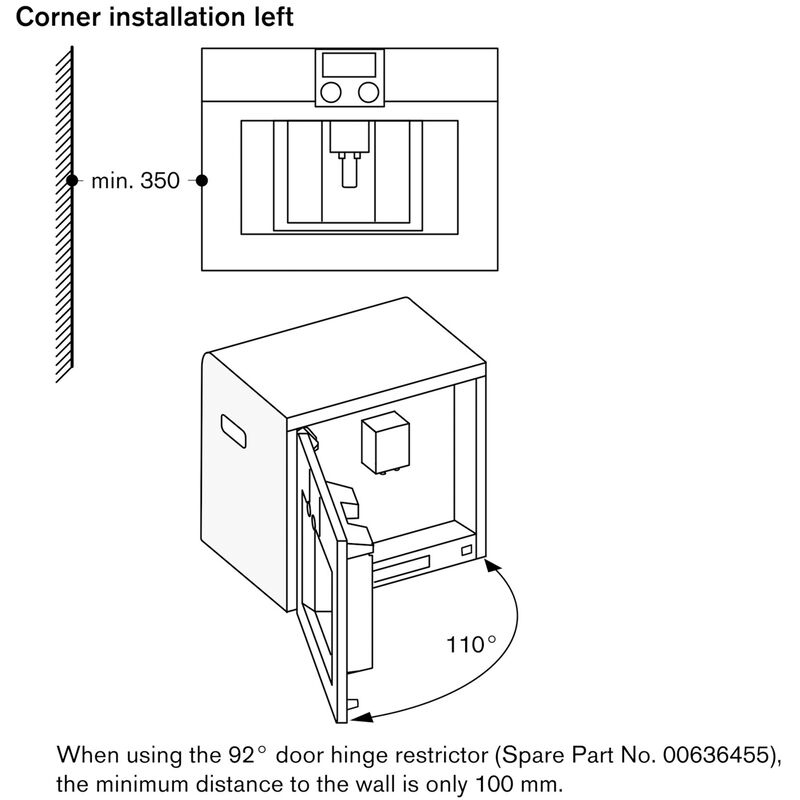 Corner installation left

min. 350

110°

When using the 92° door hinge restrictor (Spare Part No. 00636455), the minimum distance to the wall is only 100 mm.