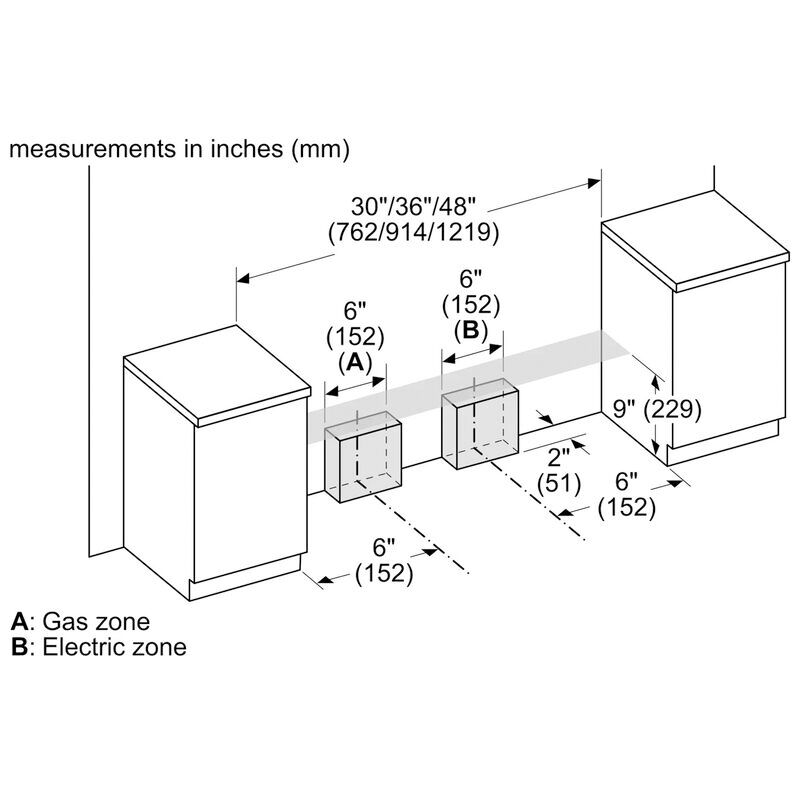 measurements in inches (mm)

30"/36"/48"
(762/914/1219)

6"
(152)
(B)

6"
(152)
(A)

9" (229)

2"
(51)

6"
(152)

6"
(152)

A: Gas zone
B: Electric zone