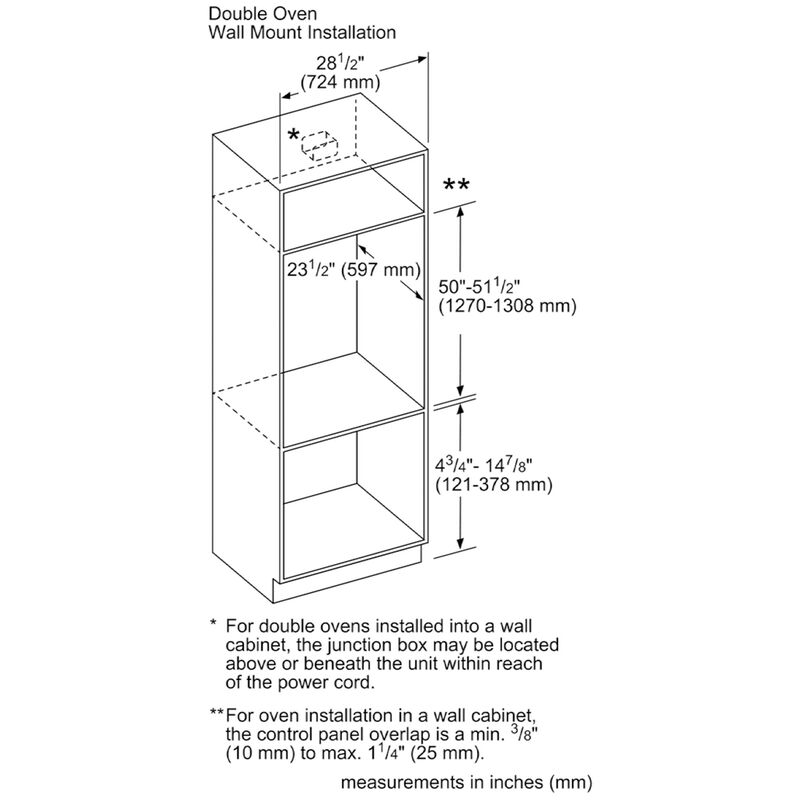 Double Oven
Wall Mount Installation

$28^1/_2$"
(724 mm)

*

**

$23^1/_2$" (597 mm)

50"-$51^1/_2$"
(1270-1308 mm)

$4^3/_4$"- $14^7/_8$"
(121-378 mm)

* For double ovens installed into a wall cabinet, the junction box may be located above or beneath the unit within reach of the power cord.

**For oven installation in a wall cabinet, the control panel overlap is a min. $^3/_8$" (10 mm) to max. $1^1/_4$" (25 mm).

measurements in inches (mm)