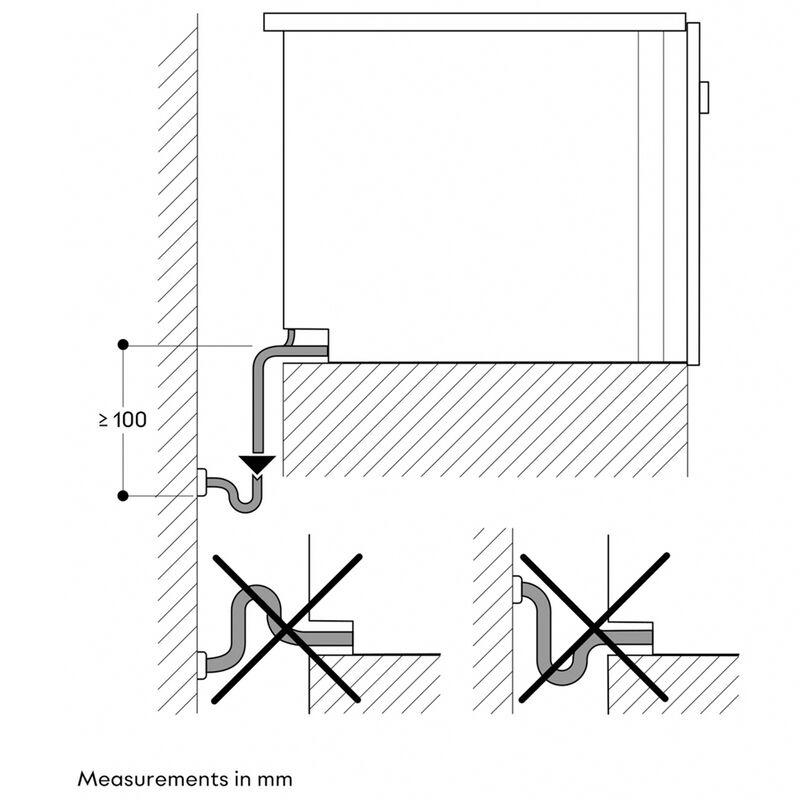 $\geq 100$

Measurements in mm