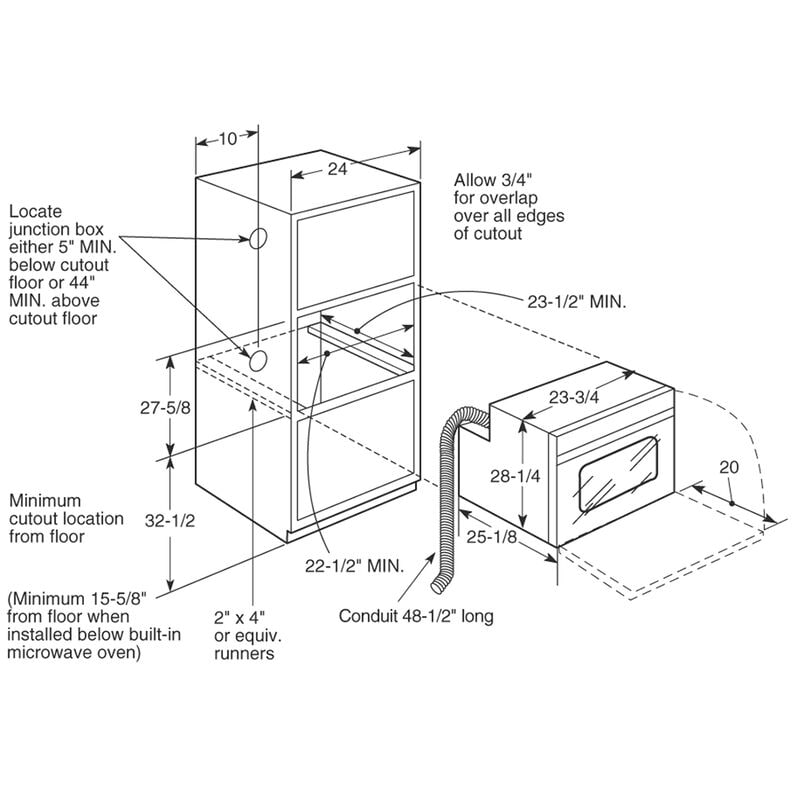 10

24

Allow 3/4" for overlap over all edges of cutout

Locate junction box either 5" MIN. below cutout floor or 44" MIN. above cutout floor

23-1/2" MIN.

27-5/8

23-3/4

28-1/4

20

Minimum cutout location from floor

32-1/2

25-1/8

22-1/2" MIN.

(Minimum 15-5/8" from floor when installed below built-in microwave oven)

2" x 4" or equiv. runners

Conduit 48-1/2" long