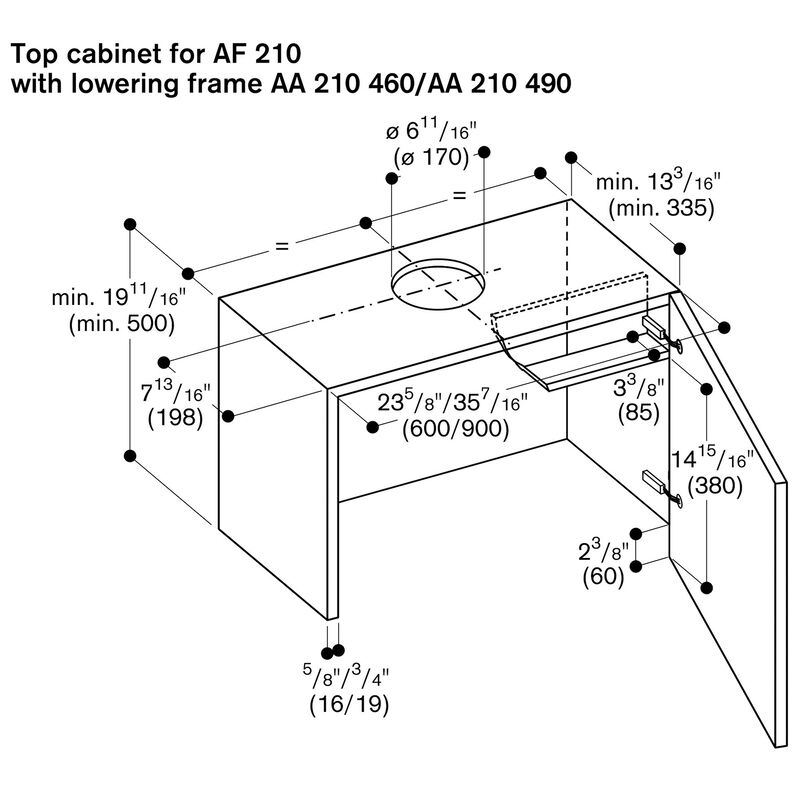 Top cabinet for AF 210
with lowering frame AA 210 460/AA 210 490

ø $6^{11}/_{16}$"
(ø 170)

=

=

min. $13^{3}/_{16}$"
(min. 335)

min. $19^{11}/_{16}$"
(min. 500)

$7^{13}/_{16}$"
(198)

$23^{5}/_{8}$"/$35^{7}/_{16}$"
(600/900)

$3^{3}/_{8}$"
(85)

$14^{15}/_{16}$"
(380)

$2^{3}/_{8}$"
(60)

$^{5}/_{8}$"/$^{3}/_{4}$"
(16/19)