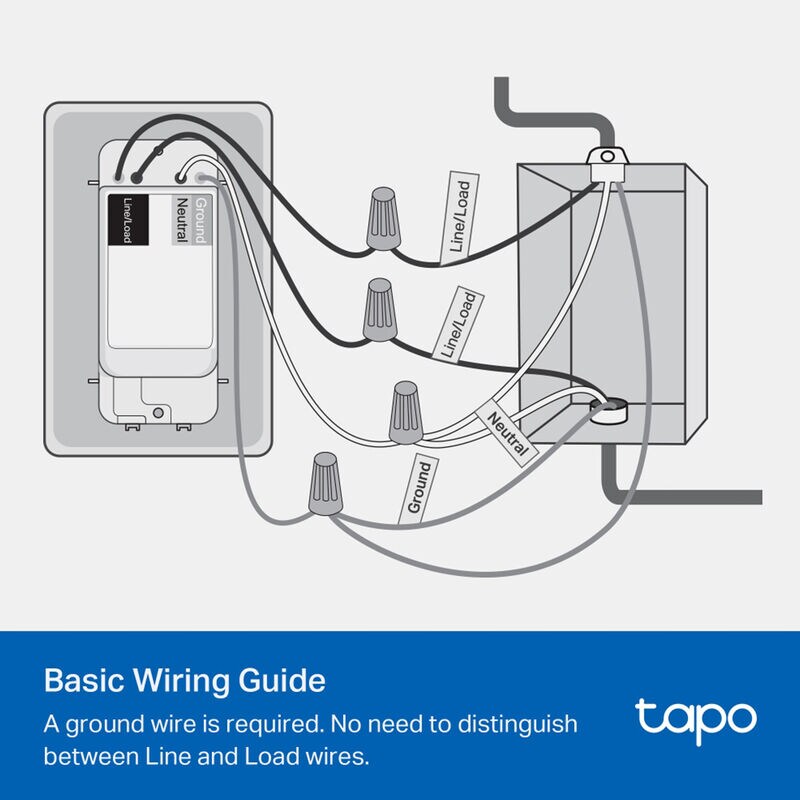 Line/Load
Neutral
Ground
Line/Load
Line/Load
Neutral
Ground

Basic Wiring Guide
A ground wire is required. No need to distinguish between Line and Load wires.

tapo