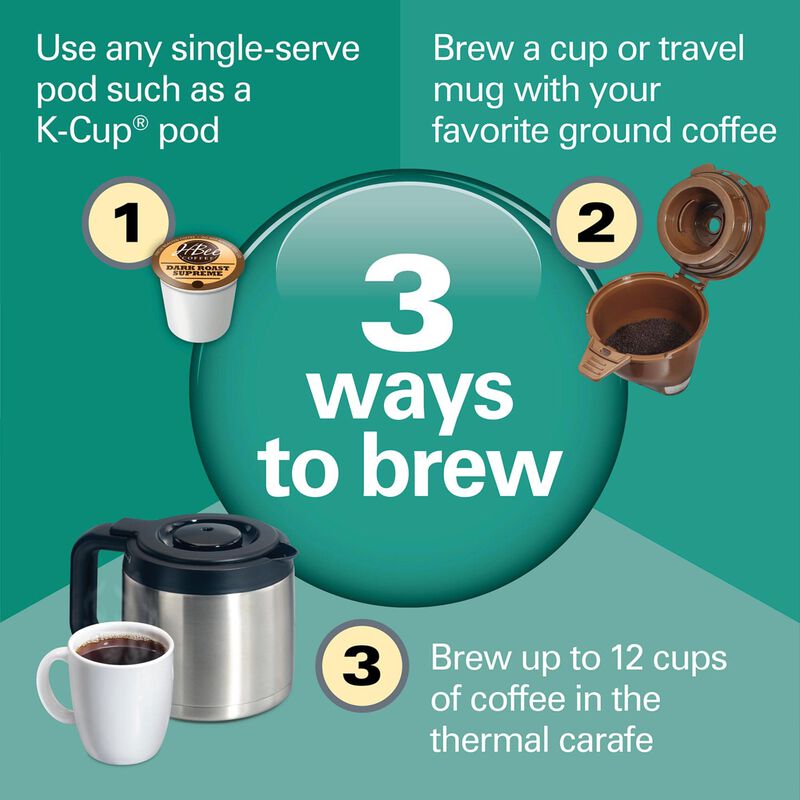 Use any single-serve pod such as a K-Cup® pod

Brew a cup or travel mug with your favorite ground coffee

1

HBee
COFFEE
DARK ROAST
SUPREME

2

3
ways
to brew

3

Brew up to 12 cups of coffee in the thermal carafe