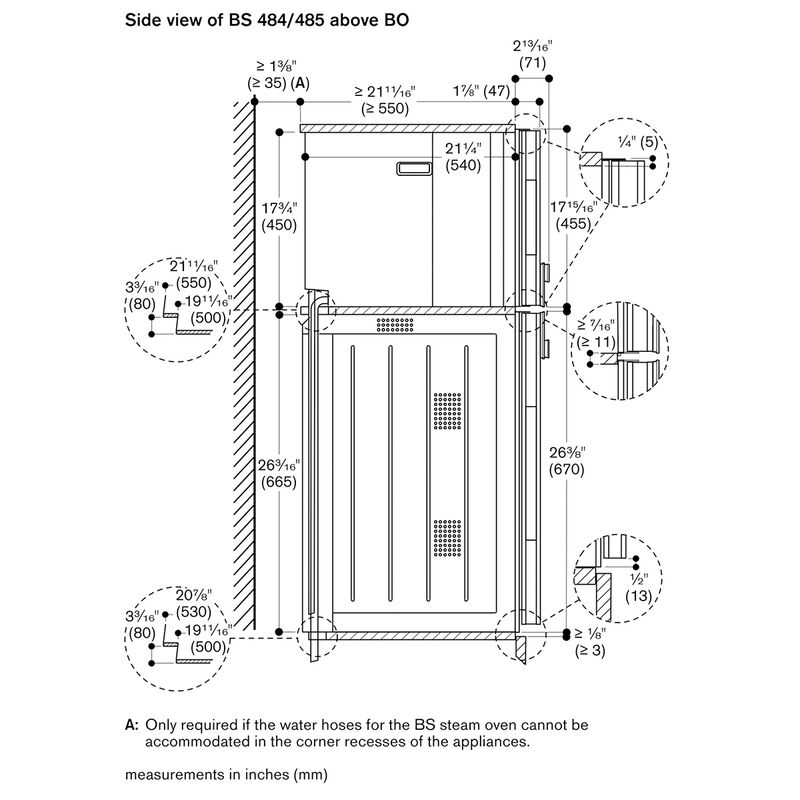 Side view of BS 484/485 above BO

≥ 1⅜" (≥ 35) (A)

≥ 21¹¹⁄₁₆" (≥ 550)

1⅞" (47)

2¹³⁄₁₆" (71)

21¼" (540)

¼" (5)

17¾" (450)

17¹⁵⁄₁₆" (455)

21¹¹⁄₁₆" (550)

3³⁄₁₆" (80)

19¹¹⁄₁₆" (500)

≥ ⁷⁄₁₆" (≥ 11)

26³⁄₁₆" (665)

26⅜" (670)

½" (13)

20⅞" (530)

3³⁄₁₆" (80)

19¹¹⁄₁₆" (500)

≥ ⅛" (≥ 3)

A: Only required if the water hoses for the BS steam oven cannot be accommodated in the corner recesses of the appliances.

measurements in inches (mm)