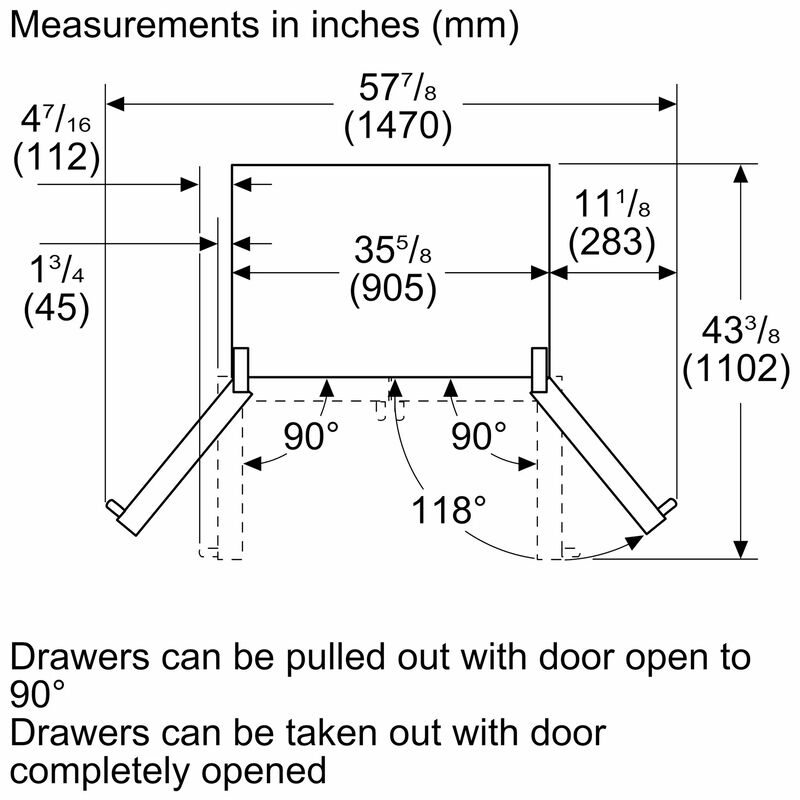 Measurements in inches (mm)

$57^7/_8$
(1470)

$4^7/_{16}$
(112)

$1^3/_4$
(45)

$35^5/_8$
(905)

$11^1/_8$
(283)

$43^3/_8$
(1102)

90°

90°

118°

Drawers can be pulled out with door open to 90°
Drawers can be taken out with door completely opened