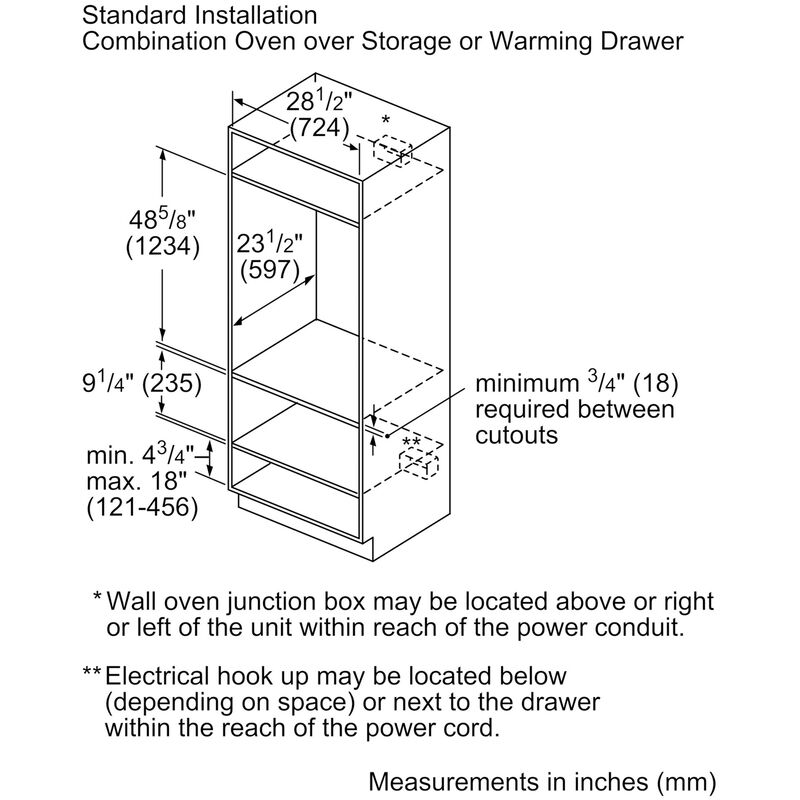 Standard Installation
Combination Oven over Storage or Warming Drawer

$28^1/_2$"
(724)

*

$48^5/_8$"
(1234)

$23^1/_2$"
(597)

$9^1/_4$" (235)

minimum $^3/_4$" (18) required between cutouts

**

min. $4^3/_4$"–
max. 18"
(121-456)

* Wall oven junction box may be located above or right or left of the unit within reach of the power conduit.

** Electrical hook up may be located below (depending on space) or next to the drawer within the reach of the power cord.

Measurements in inches (mm)