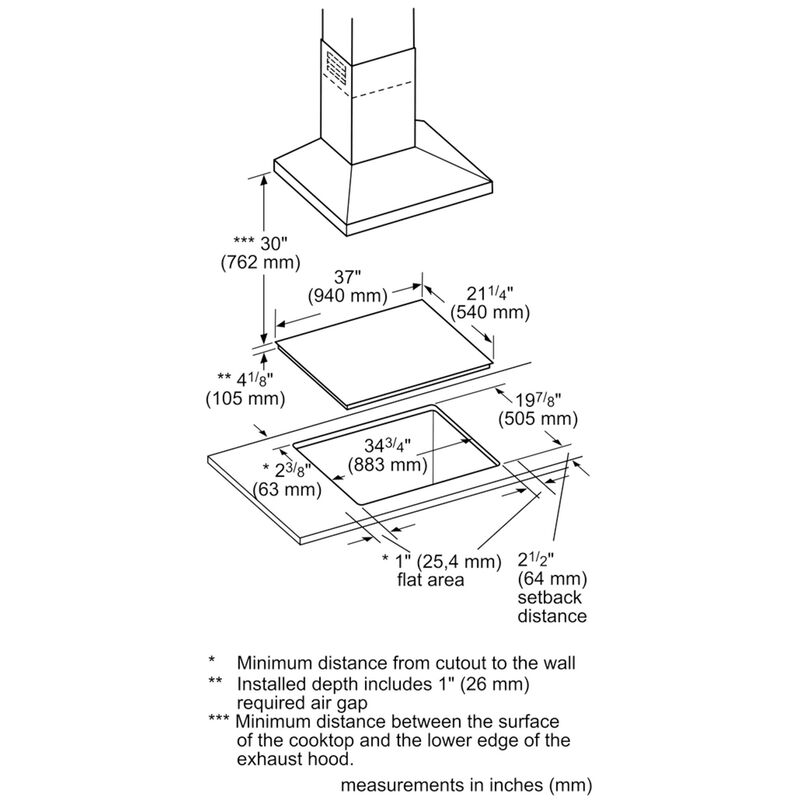 *** 30"
(762 mm)

37"
(940 mm)

$21^{1/4}$"
(540 mm)

** $4^{1/8}$"
(105 mm)

$19^{7/8}$"
(505 mm)

$34^{3/4}$"
(883 mm)

* $2^{3/8}$"
(63 mm)

* 1" (25,4 mm)
flat area

$2^{1/2}$"
(64 mm)
setback
distance

* Minimum distance from cutout to the wall
** Installed depth includes 1" (26 mm) required air gap
*** Minimum distance between the surface of the cooktop and the lower edge of the exhaust hood.

measurements in inches (mm)