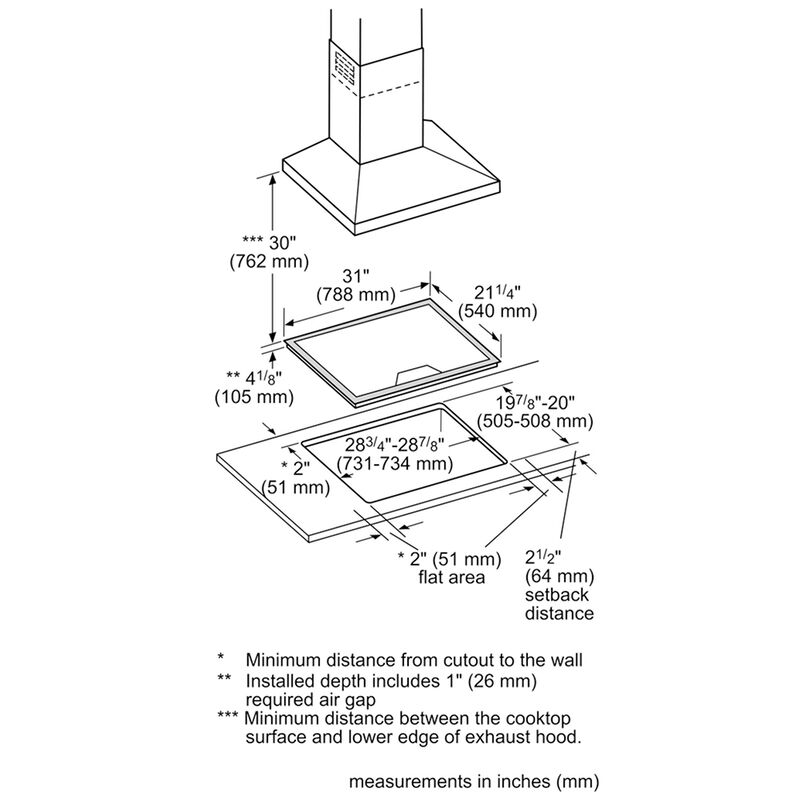 *** 30"
(762 mm)

31"
(788 mm)

$21^{1/4}$"
(540 mm)

** $4^{1/8}$"
(105 mm)

$19^{7/8}$"-20"
(505-508 mm)

$28^{3/4}$"-$28^{7/8}$"
(731-734 mm)

* 2"
(51 mm)

* 2" (51 mm)
flat area

$2^{1/2}$"
(64 mm)
setback
distance

* Minimum distance from cutout to the wall
** Installed depth includes 1" (26 mm) required air gap
*** Minimum distance between the cooktop surface and lower edge of exhaust hood.

measurements in inches (mm)