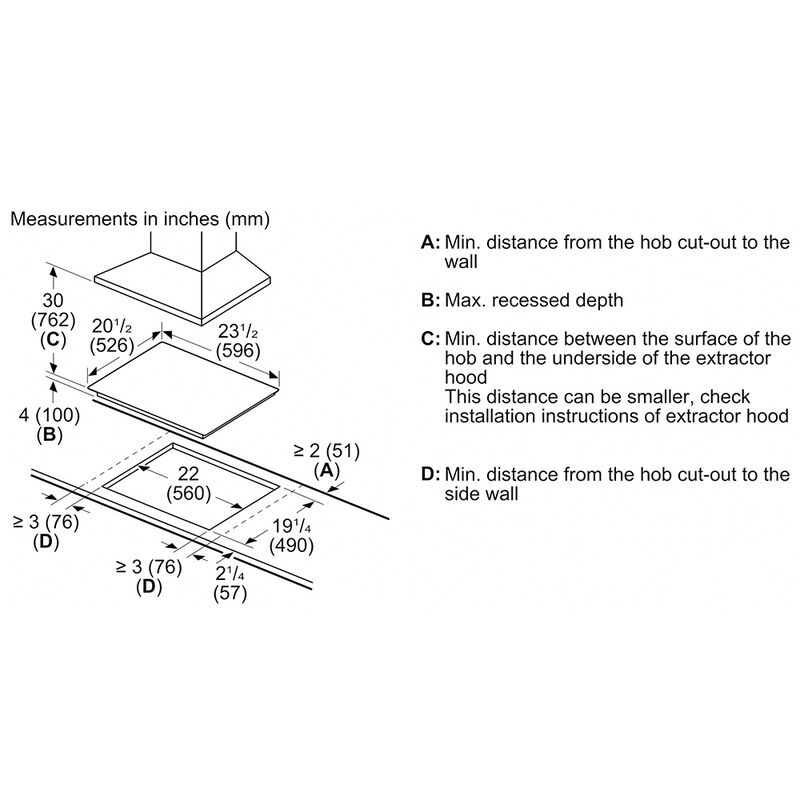 Measurements in inches (mm)

30
(762)
(C)

$20^1/_2$
(526)

$23^1/_2$
(596)

4 (100)
(B)

≥ 2 (51)
(A)

22
(560)

≥ 3 (76)
(D)

$19^1/_4$
(490)

≥ 3 (76)
(D)

$2^1/_4$
(57)

A: Min. distance from the hob cut-out to the wall

B: Max. recessed depth

C: Min. distance between the surface of the hob and the underside of the extractor hood
This distance can be smaller, check installation instructions of extractor hood

D: Min. distance from the hob cut-out to the side wall