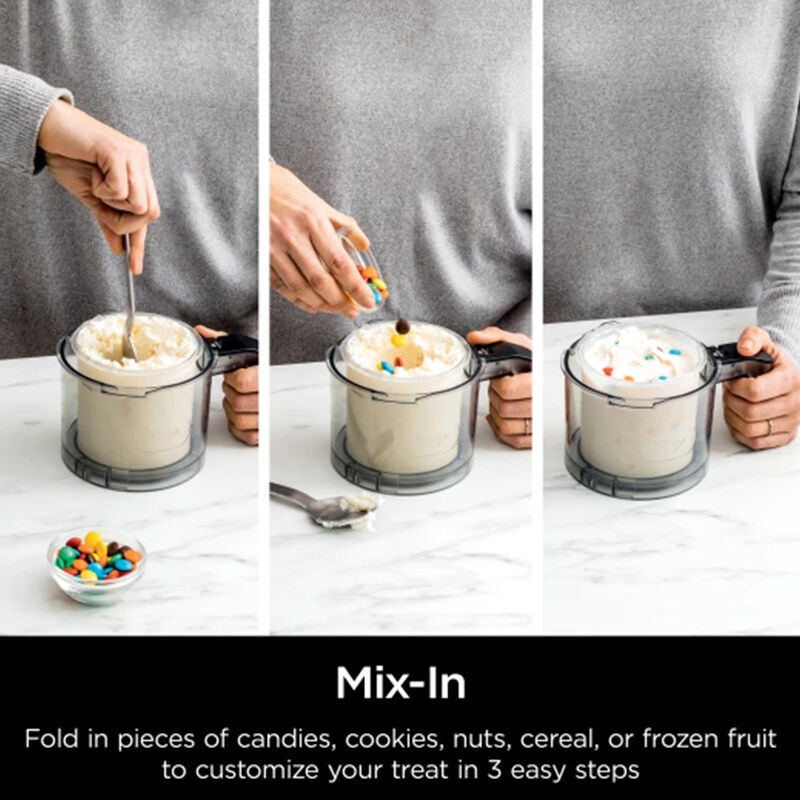 Mix-In

Fold in pieces of candies, cookies, nuts, cereal, or frozen fruit to customize your treat in 3 easy steps