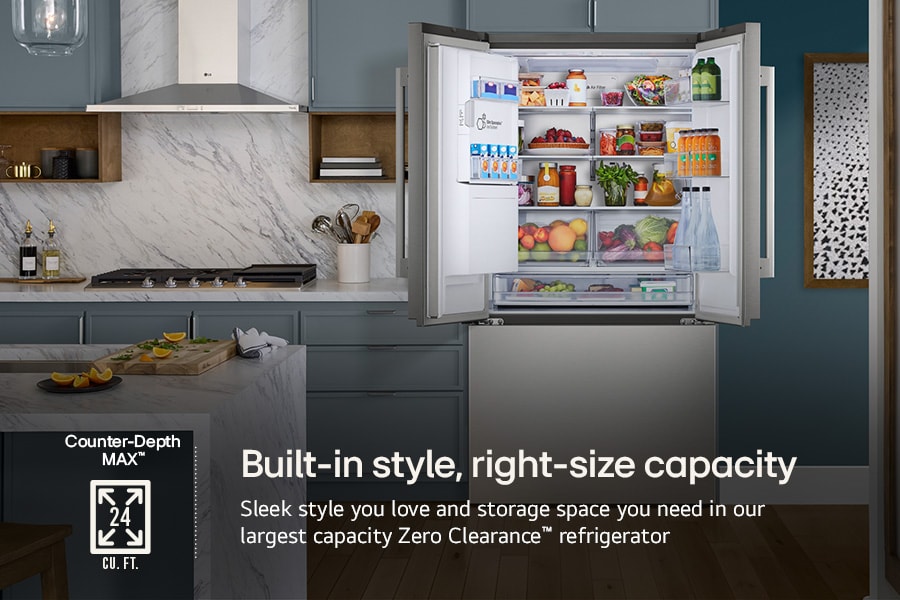 Counter-Depth MAX™

24

CU. FT.

Built-in style, right-size capacity

Sleek style you love and storage space you need in our largest capacity Zero Clearance™ refrigerator