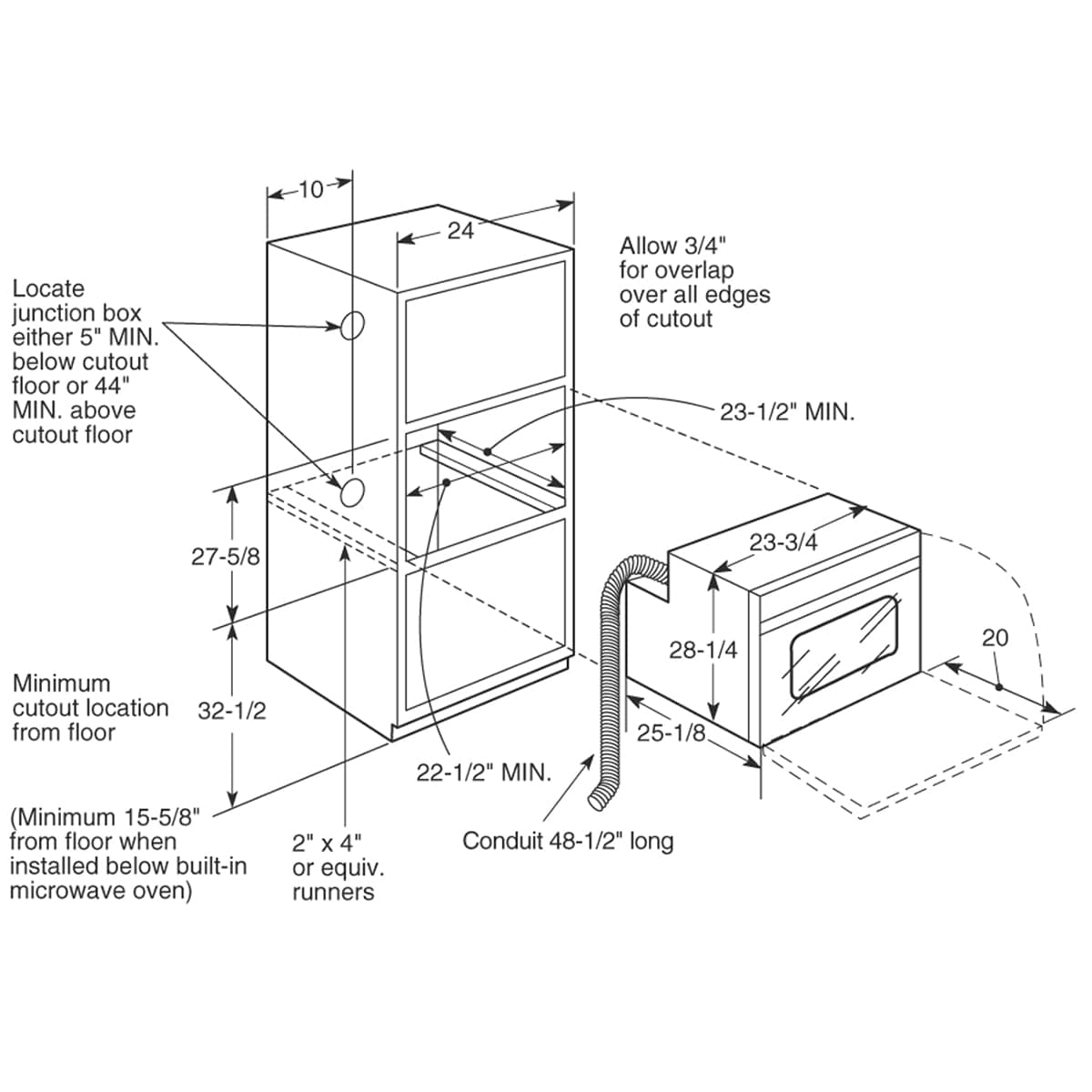 10

24

Allow 3/4" for overlap over all edges of cutout

Locate junction box either 5" MIN. below cutout floor or 44" MIN. above cutout floor

23-1/2" MIN.

27-5/8

23-3/4

28-1/4

20

Minimum cutout location from floor

32-1/2

25-1/8

22-1/2" MIN.

(Minimum 15-5/8" from floor when installed below built-in microwave oven)

2" x 4" or equiv. runners

Conduit 48-1/2" long