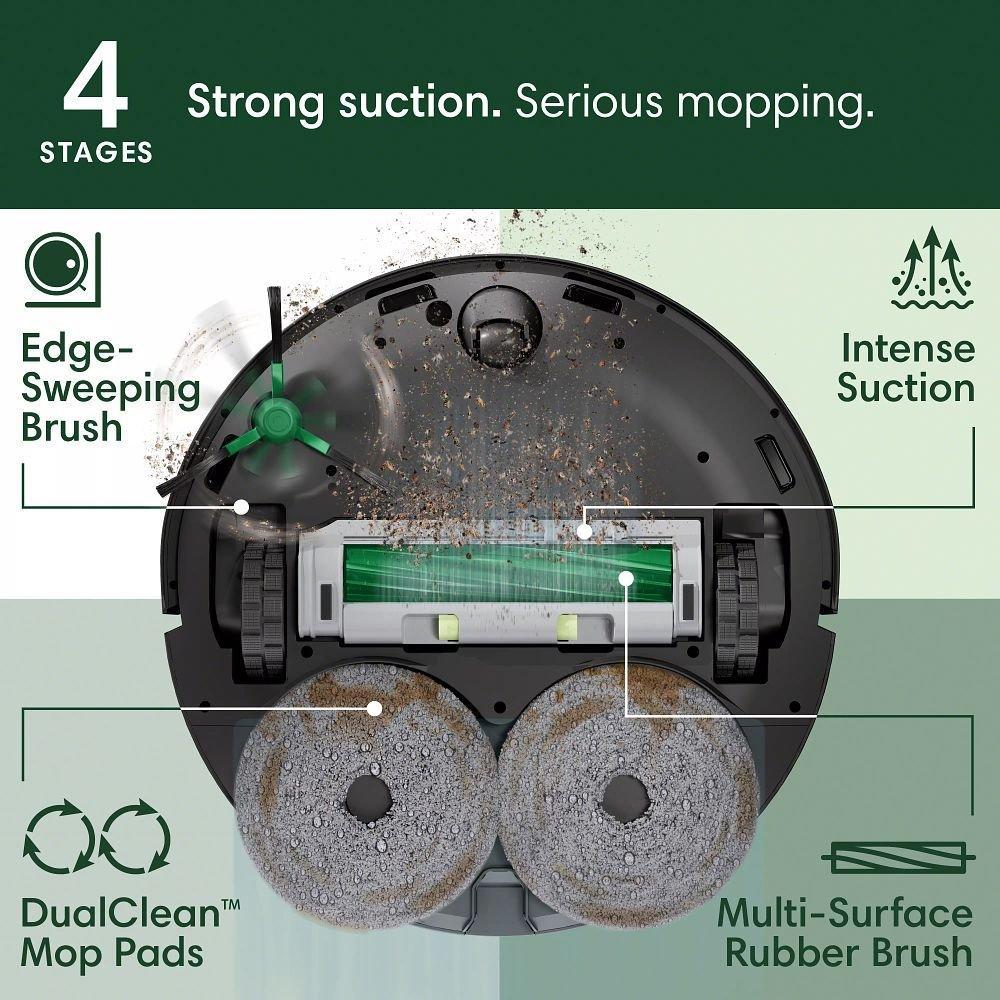 4 STAGES

Strong suction. Serious mopping.

Edge-Sweeping Brush

Intense Suction

DualClean™ Mop Pads

Multi-Surface Rubber Brush