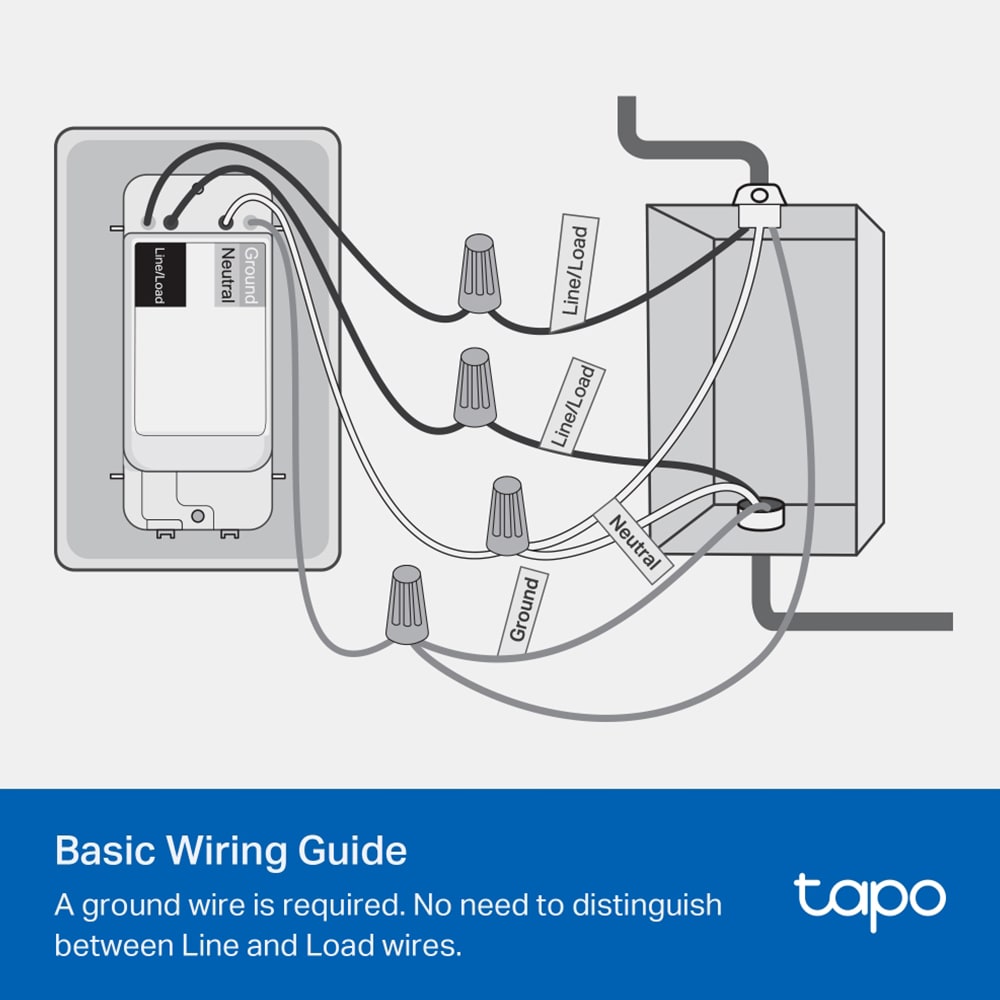 Line/Load
Neutral
Ground
Line/Load
Line/Load
Neutral
Ground

Basic Wiring Guide

A ground wire is required. No need to distinguish between Line and Load wires.

tapo