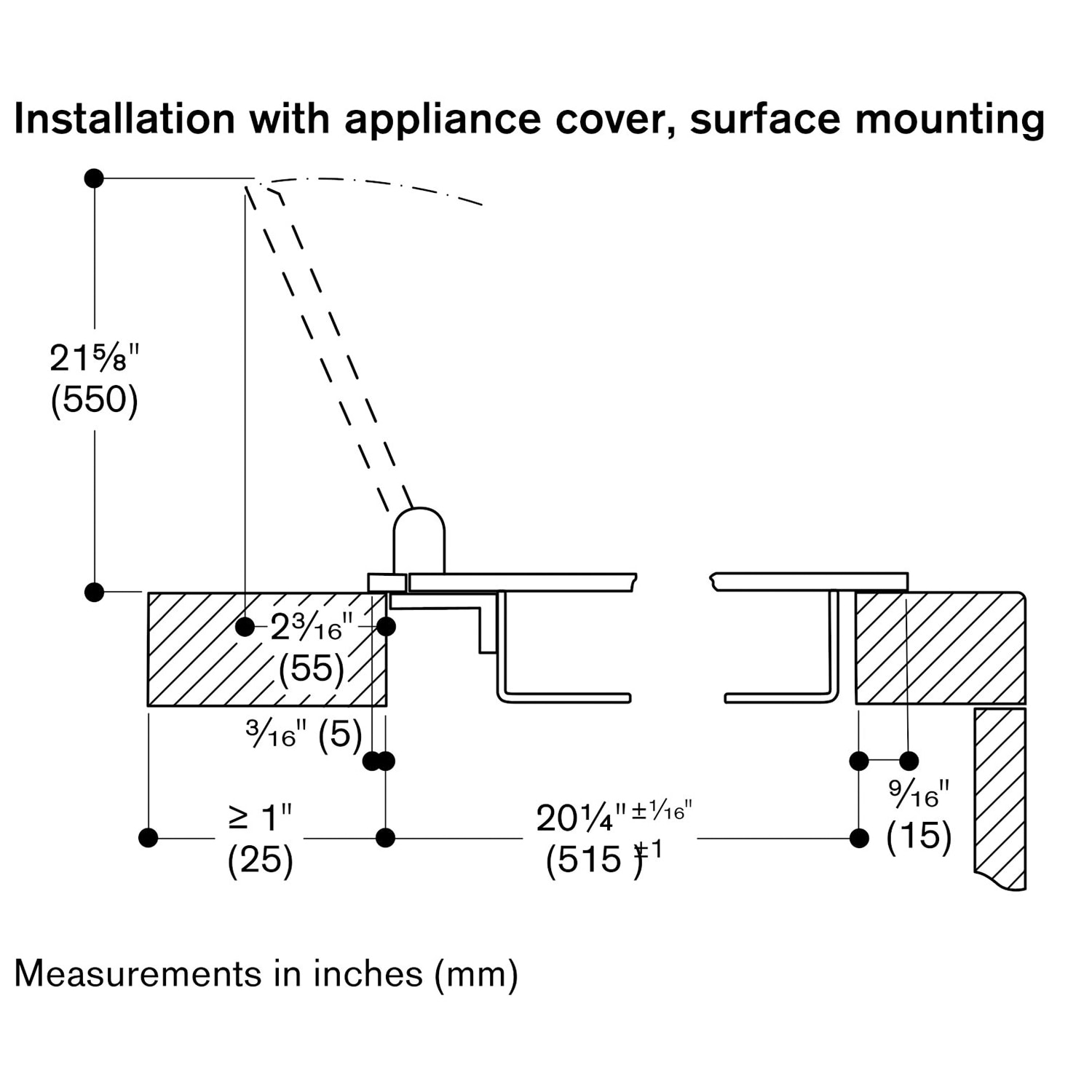 Installation with appliance cover, surface mounting

21⅝"
(550)

2³⁄₁₆"
(55)

³⁄₁₆" (5)

≥ 1"
(25)

20¼" ±¹⁄₁₆"
(515 ±1)

⁹⁄₁₆"
(15)

Measurements in inches (mm)