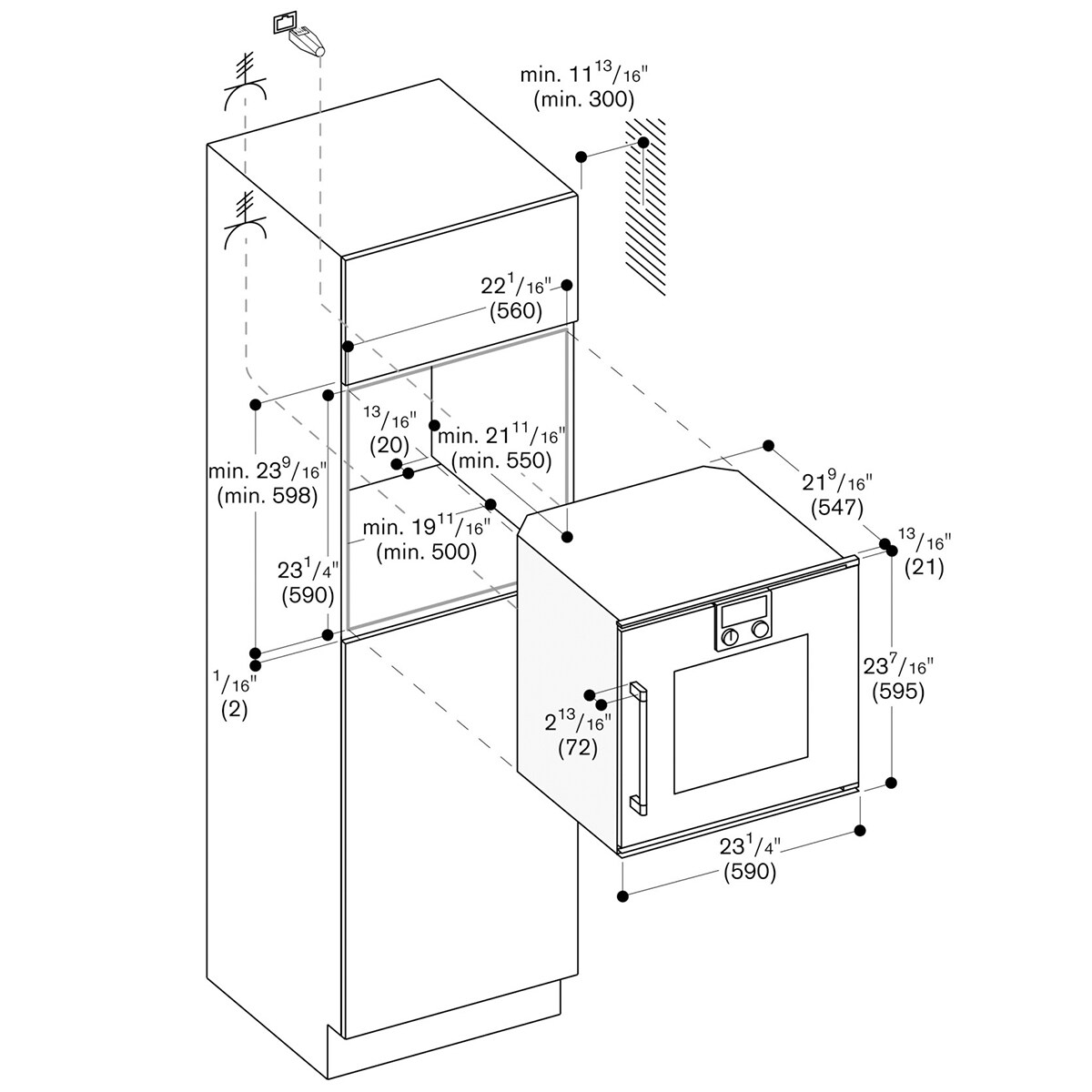 min. $11^{13}/_{16}$"
(min. 300)

$22^{1}/_{16}$"
(560)

$^{13}/_{16}$"
(20)

min. $21^{11}/_{16}$"
(min. 550)

min. $23^{9}/_{16}$"
(min. 598)

min. $19^{11}/_{16}$"
(min. 500)

$23^{1}/_{4}$"
(590)

$^{1}/_{16}$"
(2)

$21^{9}/_{16}$"
(547)

$^{13}/_{16}$"
(21)

$23^{7}/_{16}$"
(595)

$2^{13}/_{16}$"
(72)

$23^{1}/_{4}$"
(590)