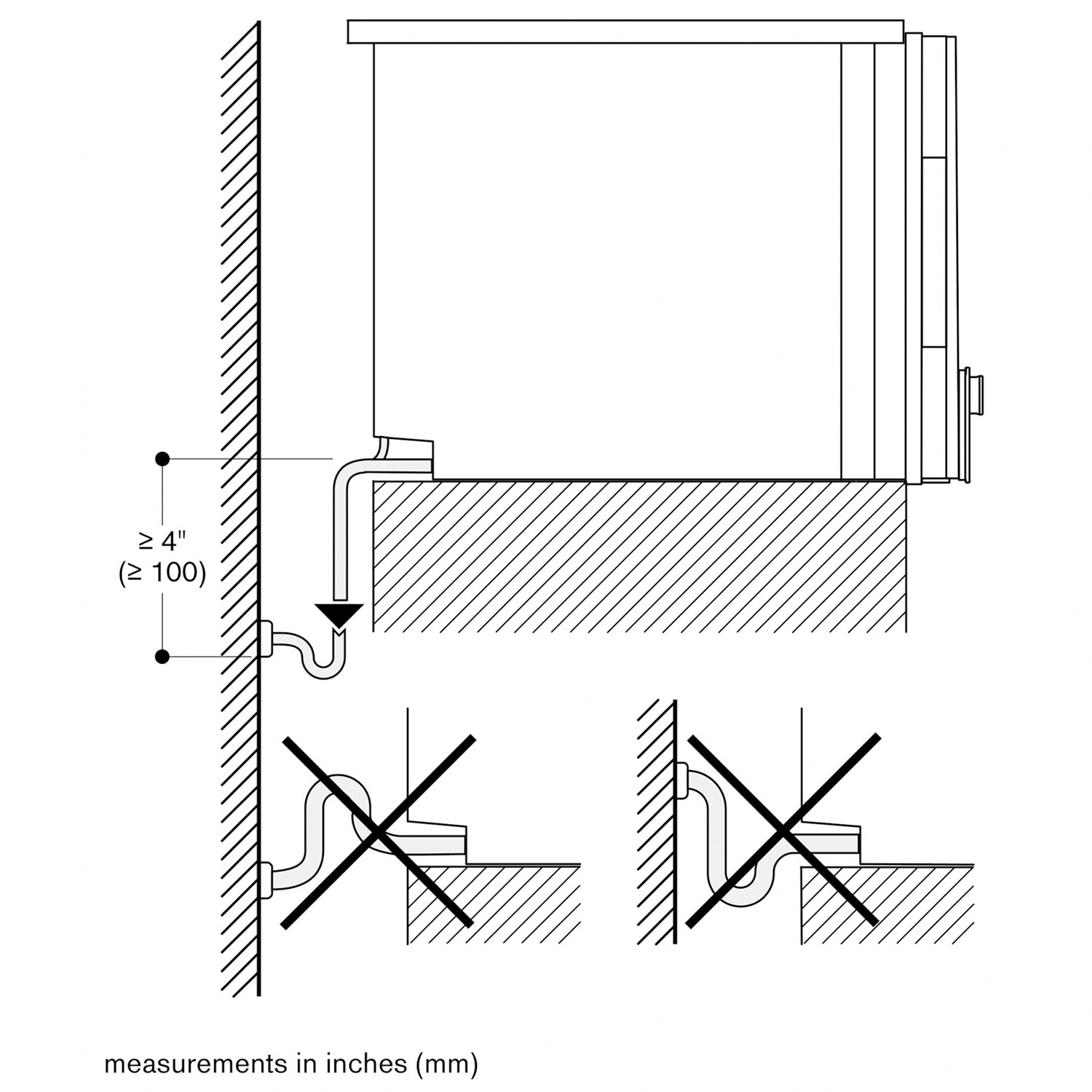 ≥ 4"
(≥ 100)

measurements in inches (mm)