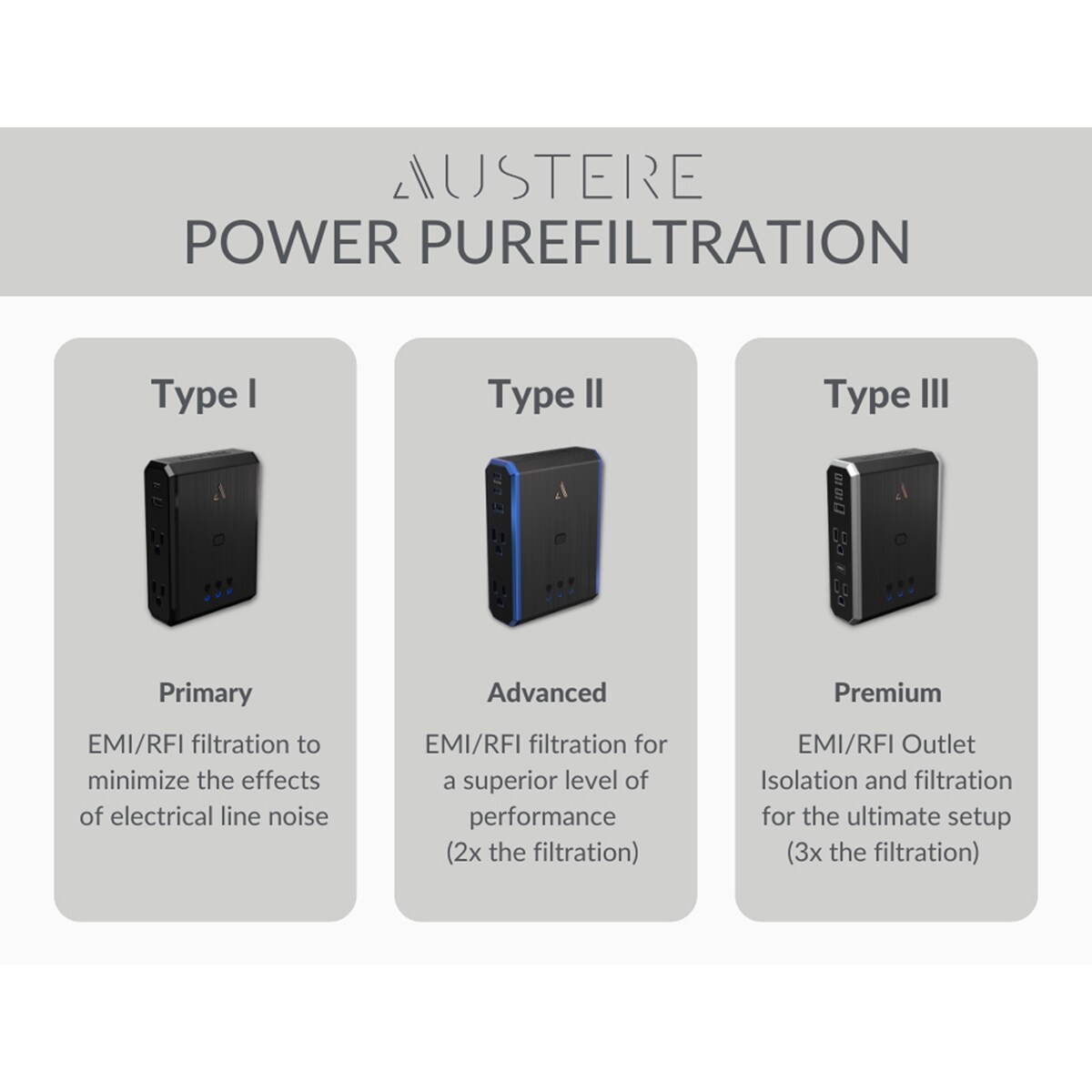 AUSTERE
POWER PUREFILTRATION

Type I

Primary

EMI/RFI filtration to minimize the effects of electrical line noise

Type II

Advanced

EMI/RFI filtration for a superior level of performance (2x the filtration)

Type III

Premium

EMI/RFI Outlet Isolation and filtration for the ultimate setup (3x the filtration)