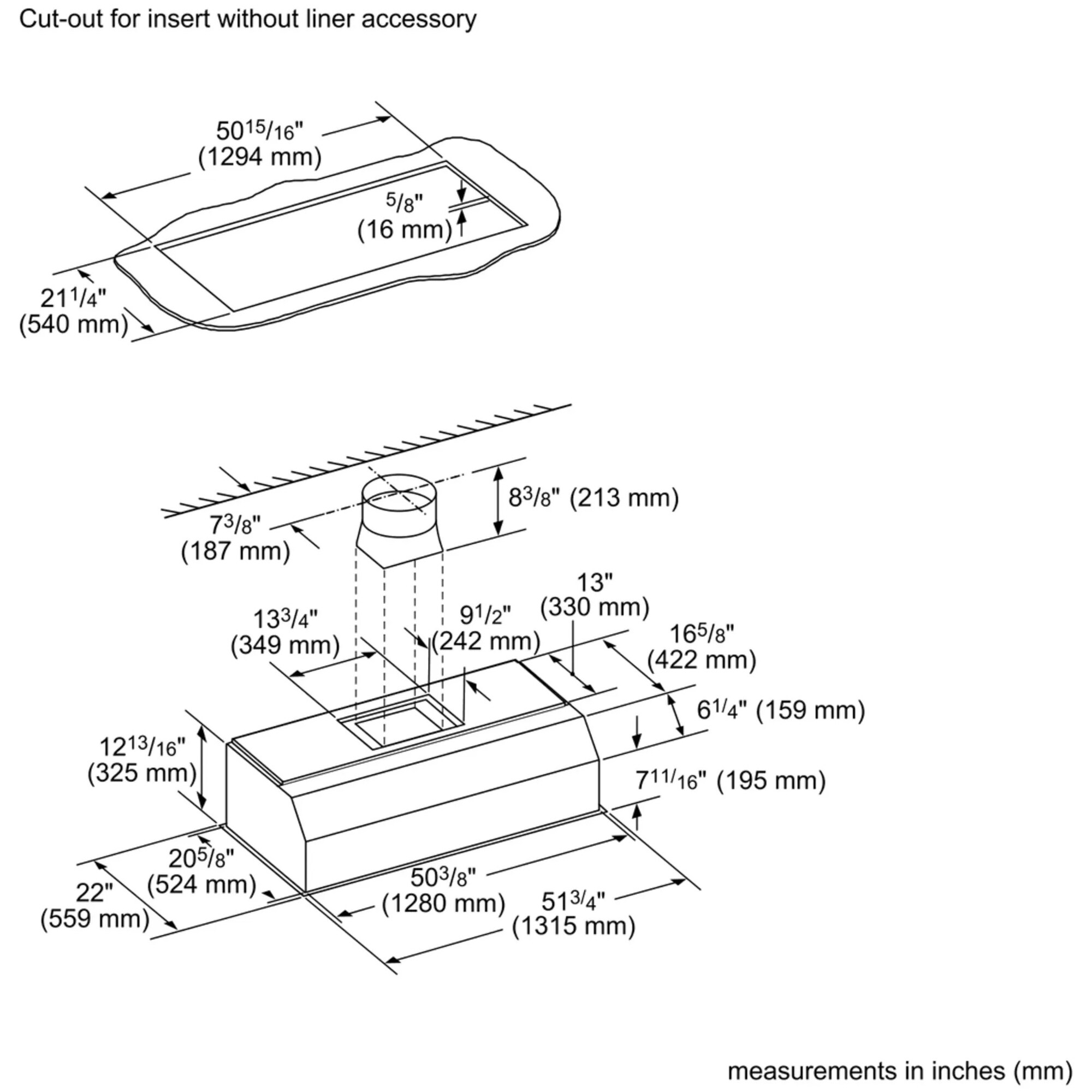 Cut-out for insert without liner accessory

$50^{15}/_{16}$"
(1294 mm)

$^{5}/_{8}$"
(16 mm)

$21^{1}/_{4}$"
(540 mm)

$8^{3}/_{8}$" (213 mm)

$7^{3}/_{8}$"
(187 mm)

13"
(330 mm)

$13^{3}/_{4}$"
(349 mm)

$9^{1}/_{2}$"
(242 mm)

$16^{5}/_{8}$"
(422 mm)

$6^{1}/_{4}$" (159 mm)

$12^{13}/_{16}$"
(325 mm)

$7^{11}/_{16}$" (195 mm)

$20^{5}/_{8}$"
(524 mm)

22"
(559 mm)

$50^{3}/_{8}$"
(1280 mm)

$51^{3}/_{4}$"
(1315 mm)

measurements in inches (mm)