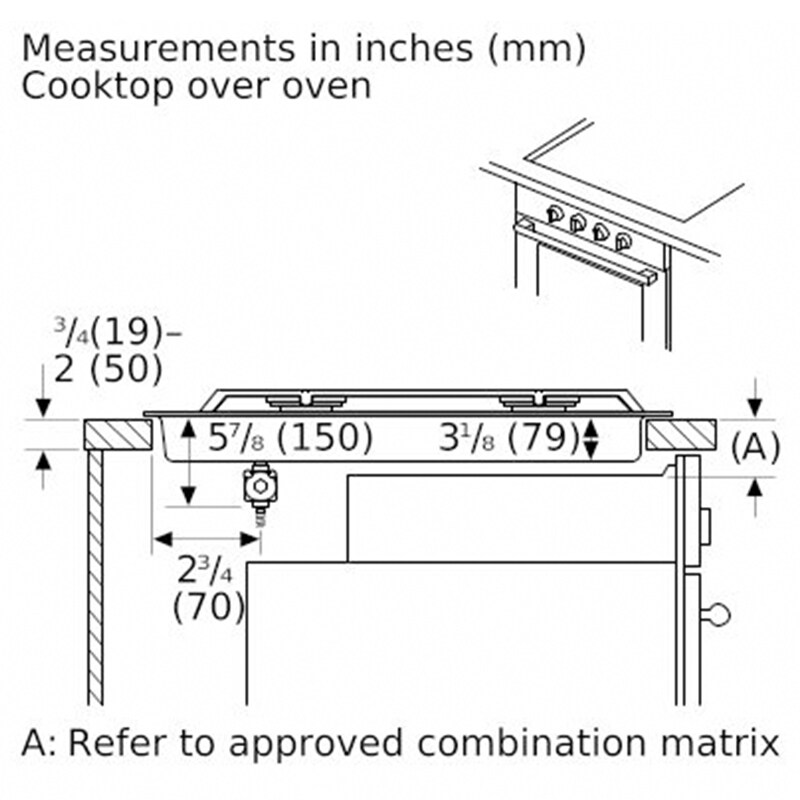 Measurements in inches (mm)
Cooktop over oven

$^3/_4$(19)–
2 (50)

$5^7/_8$ (150)

$3^1/_8$ (79)

(A)

$2^3/_4$
(70)

A: Refer to approved combination matrix