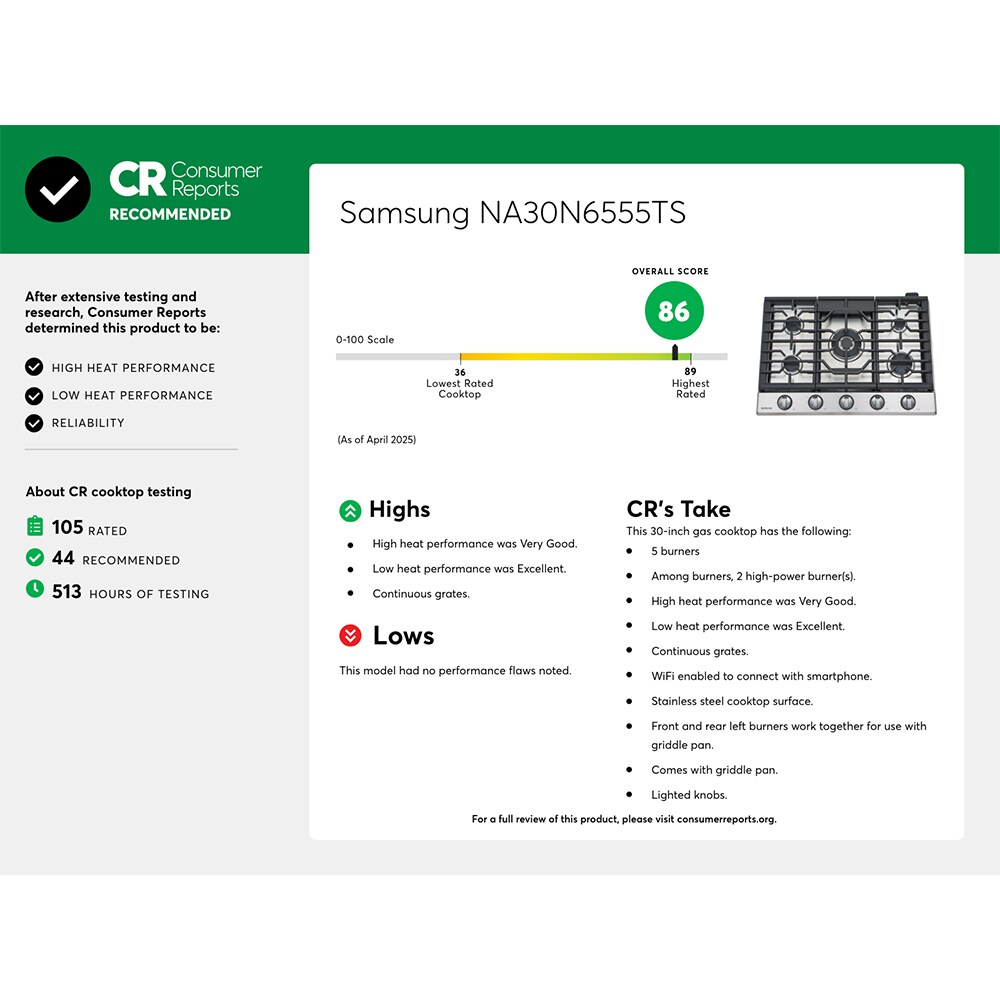 CR Consumer Reports
RECOMMENDED

After extensive testing and research, Consumer Reports determined this product to be:

HIGH HEAT PERFORMANCE
LOW HEAT PERFORMANCE
RELIABILITY

About CR cooktop testing

105 RATED
44 RECOMMENDED
513 HOURS OF TESTING

Samsung NA30N6555TS

OVERALL SCORE
86

0-100 Scale

36
Lowest Rated Cooktop

89
Highest Rated

(As of April 2025)

Highs

- High heat performance was Very Good.
- Low heat performance was Excellent.
- Continuous grates.

Lows

This model had no performance flaws noted.

CR's Take

This 30-inch gas cooktop has the following:

- 5 burners
- Among burners, 2 high-power burner(s).
- High heat performance was Very Good.
- Low heat performance was Excellent.
- Continuous grates.
- WiFi enabled to connect with smartphone.
- Stainless steel cooktop surface.
- Front and rear left burners work together for use with griddle pan.
- Comes with griddle pan.
- Lighted knobs.

For a full review of this product, please visit consumerreports.org.