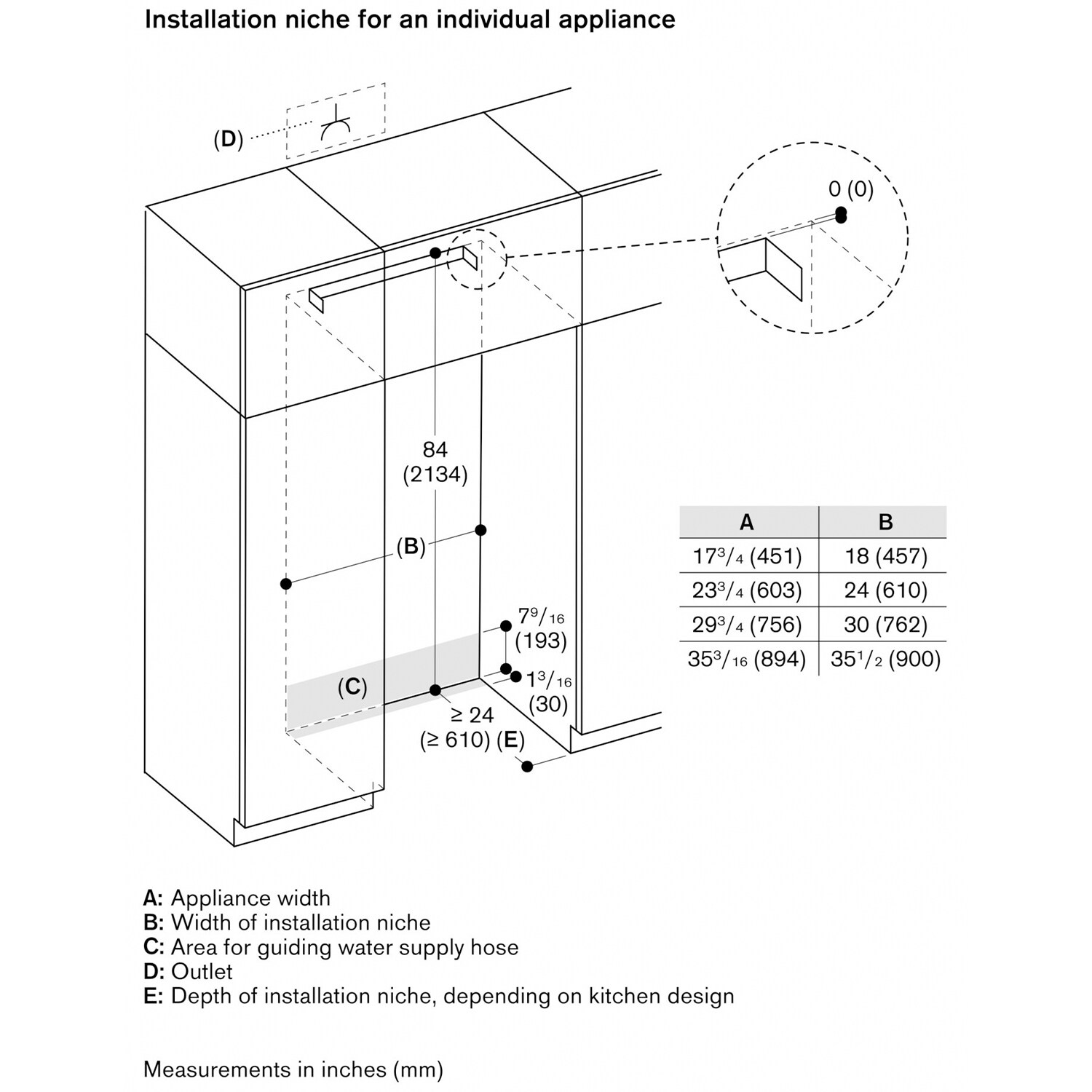 Installation niche for an individual appliance

(D)

0 (0)

84
(2134)

(B)

$7^{9}/_{16}$
(193)

$1^{3}/_{16}$
(30)

(C)

≥ 24
(≥ 610) (E)

| A | B |
|---|---|
| $17^{3}/_{4}$ (451) | 18 (457) |
| $23^{3}/_{4}$ (603) | 24 (610) |
| $29^{3}/_{4}$ (756) | 30 (762) |
| $35^{3}/_{16}$ (894) | $35^{1}/_{2}$ (900) |

A: Appliance width
B: Width of installation niche
C: Area for guiding water supply hose
D: Outlet
E: Depth of installation niche, depending on kitchen design

Measurements in inches (mm)