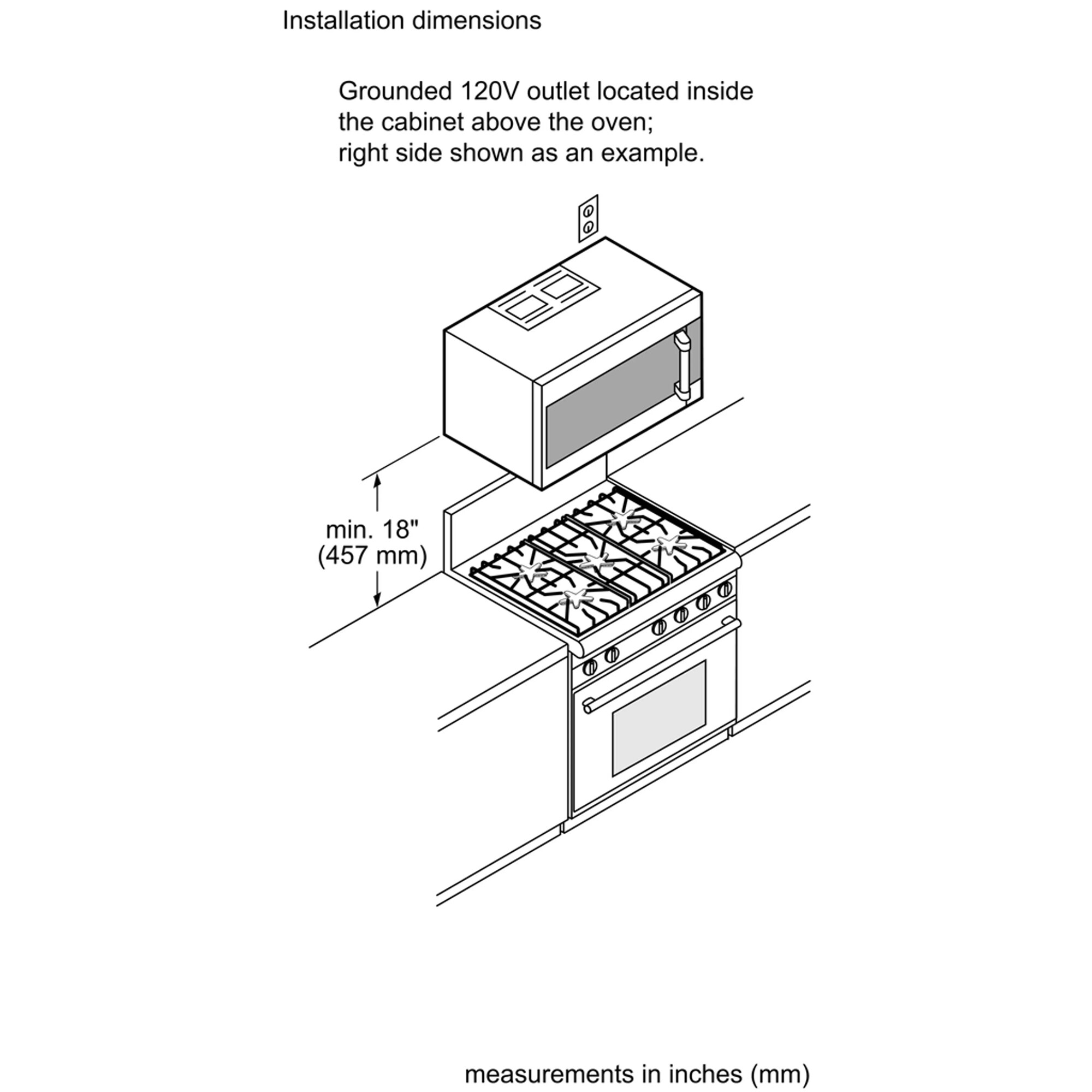 Installation dimensions

Grounded 120V outlet located inside the cabinet above the oven; right side shown as an example.

min. 18" (457 mm)

measurements in inches (mm)