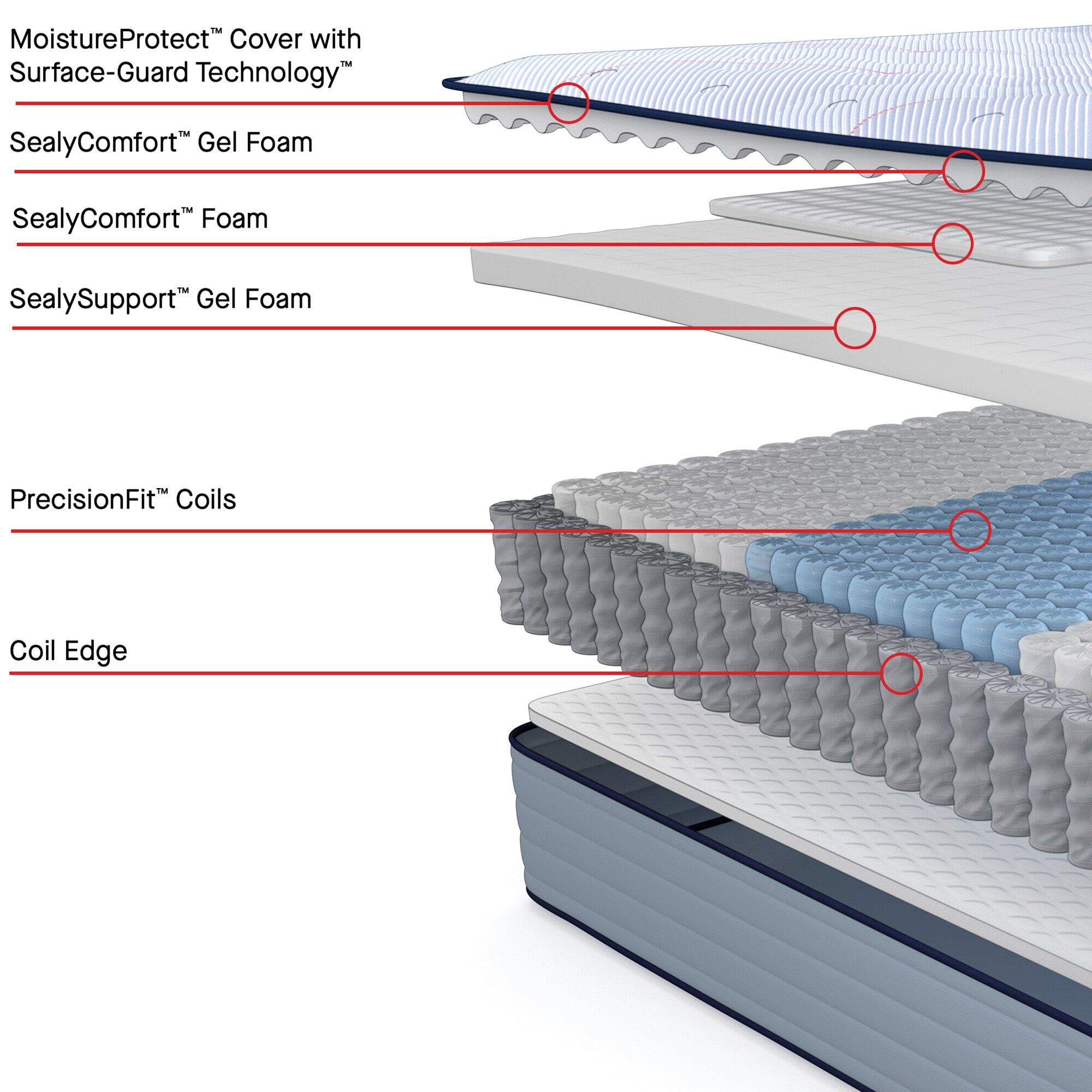 MoistureProtect™ Cover with Surface-Guard Technology™

SealyComfort™ Gel Foam

SealyComfort™ Foam

SealySupport™ Gel Foam

PrecisionFit™ Coils

Coil Edge