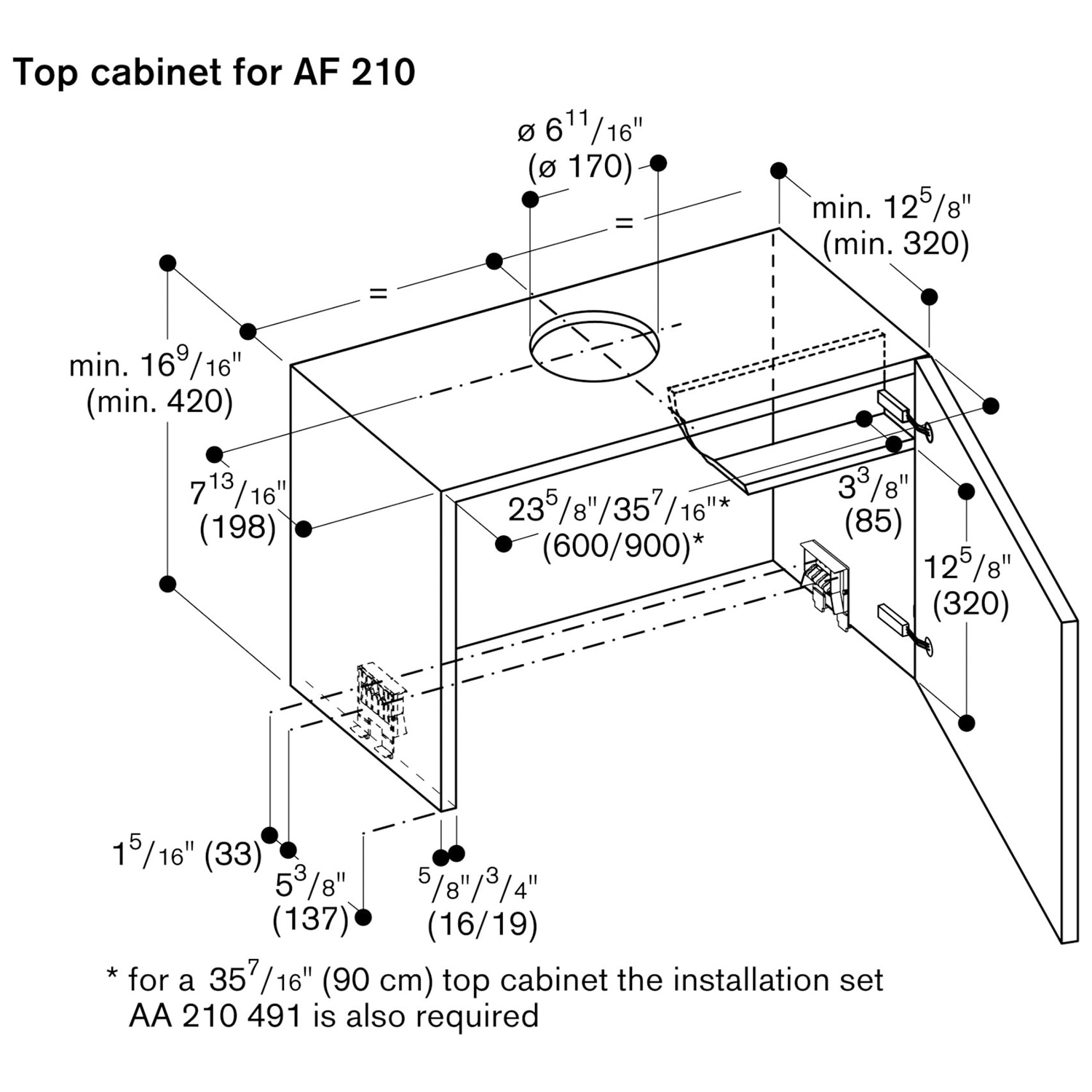 Top cabinet for AF 210

ø $6^{11}/_{16}$"
(ø 170)

=

=

min. $12^{5}/_{8}$"
(min. 320)

min. $16^{9}/_{16}$"
(min. 420)

$7^{13}/_{16}$"
(198)

$23^{5}/_{8}$"/$35^{7}/_{16}$"*
(600/900)*

$3^{3}/_{8}$"
(85)

$12^{5}/_{8}$"
(320)

$1^{5}/_{16}$" (33)

$5^{3}/_{8}$"
(137)

$^{5}/_{8}$"/$^{3}/_{4}$"
(16/19)

* for a $35^{7}/_{16}$" (90 cm) top cabinet the installation set AA 210 491 is also required