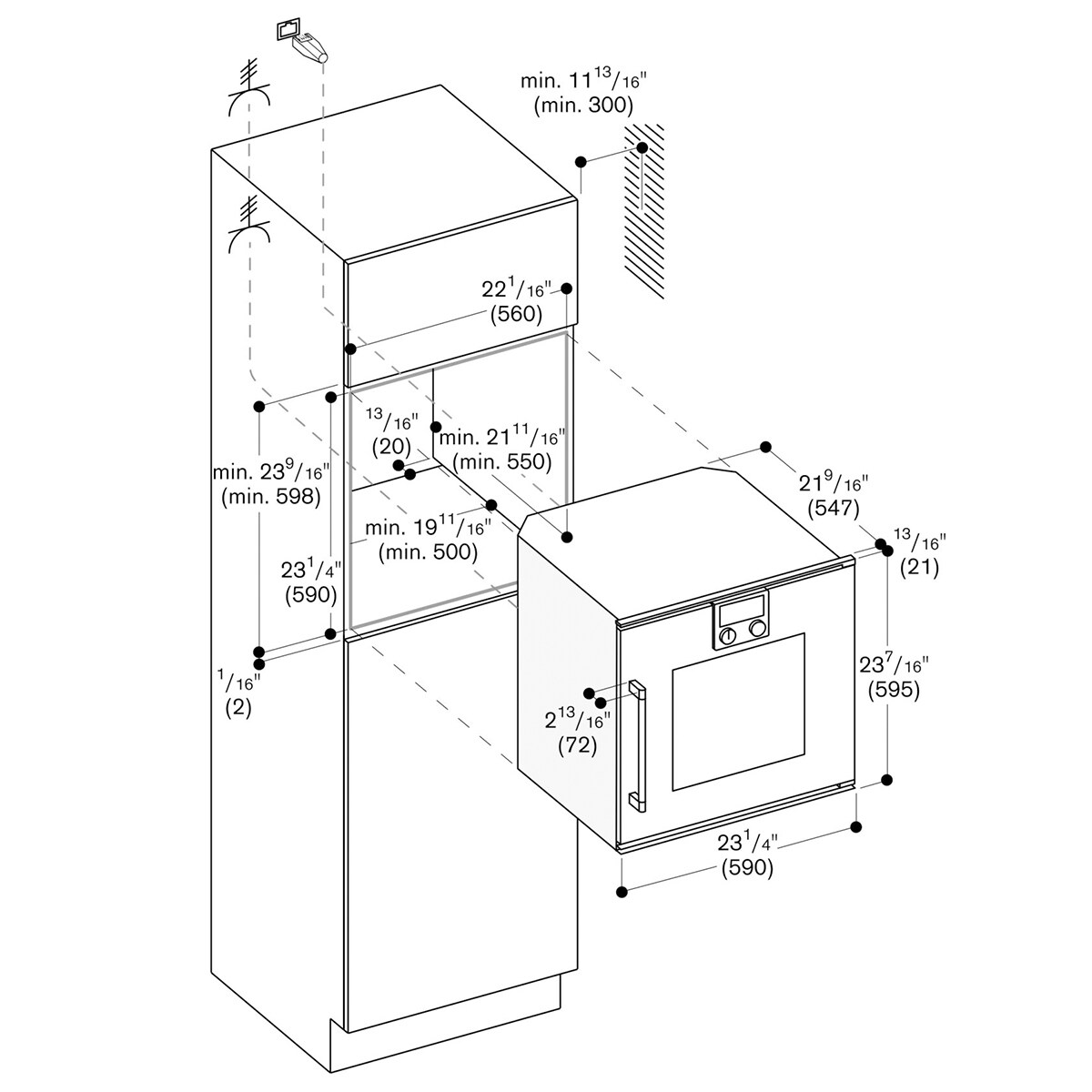 min. $11^{13}/_{16}$"
(min. 300)

$22^{1}/_{16}$"
(560)

$^{13}/_{16}$"
(20)

min. $21^{11}/_{16}$"
(min. 550)

min. $23^{9}/_{16}$"
(min. 598)

min. $19^{11}/_{16}$"
(min. 500)

$23^{1}/_{4}$"
(590)

$^{1}/_{16}$"
(2)

$21^{9}/_{16}$"
(547)

$^{13}/_{16}$"
(21)

$23^{7}/_{16}$"
(595)

$2^{13}/_{16}$"
(72)

$23^{1}/_{4}$"
(590)