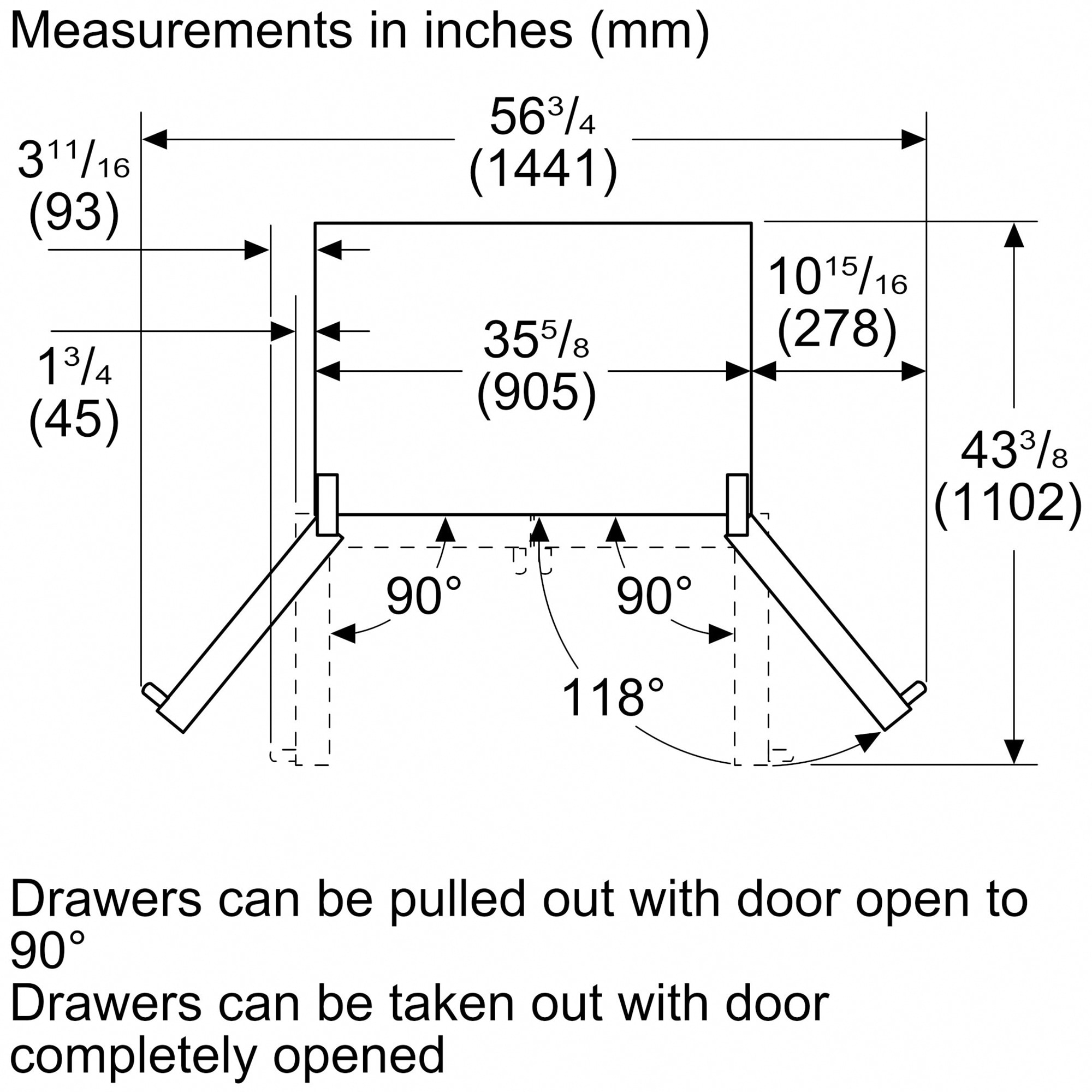 Measurements in inches (mm)

$56^{3}/_{4}$
(1441)

$3^{11}/_{16}$
(93)

$10^{15}/_{16}$
(278)

$35^{5}/_{8}$
(905)

$1^{3}/_{4}$
(45)

$43^{3}/_{8}$
(1102)

90°

90°

118°

Drawers can be pulled out with door open to 90°
Drawers can be taken out with door completely opened