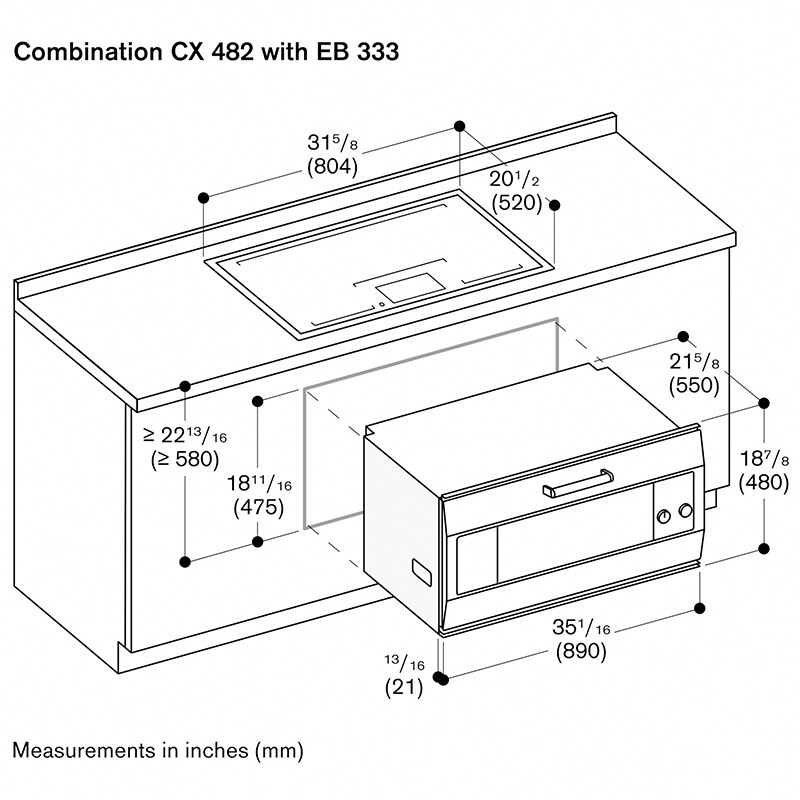 Combination CX 482 with EB 333

$31^{5}/_{8}$
(804)

$20^{1}/_{2}$
(520)

$21^{5}/_{8}$
(550)

$\geq 22^{13}/_{16}$
($\geq$ 580)

$18^{11}/_{16}$
(475)

$18^{7}/_{8}$
(480)

$35^{1}/_{16}$
(890)

$^{13}/_{16}$
(21)

Measurements in inches (mm)